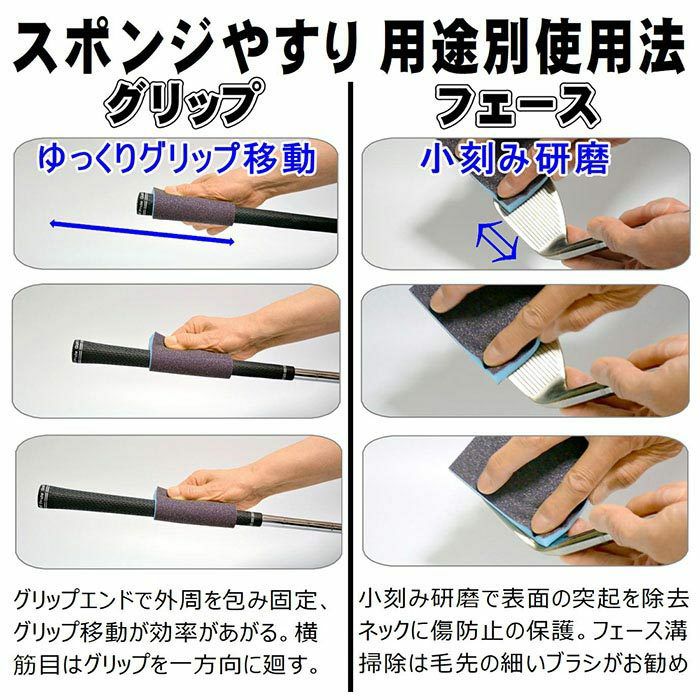 スポンジやすり 用途別使用法

グリップ

ゆっくりグリップ移動

グリップエンドで外周を包み固定、グリップ移動が効率があがる。横筋目はグリップを一方向に廻す。

フェース

小刻み研磨

小刻み研磨で表面の突起を除去ネックに傷防止の保護。フェース溝掃除は毛先の細いブラシがお勧め