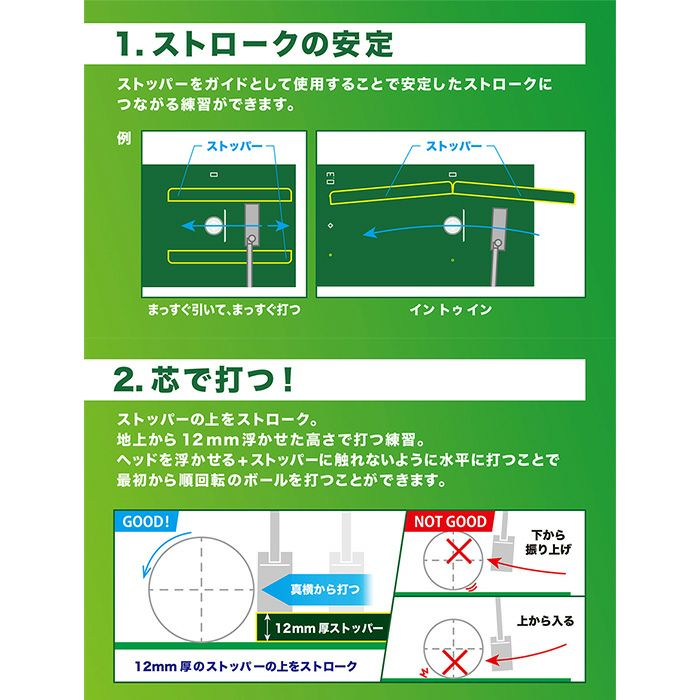 1. ストロークの安定

ストッパーをガイドとして使用することで安定したストロークにつながる練習ができます。

例

ストッパー

まっすぐ引いて、まっすぐ打つ

ストッパー

イントゥイン

2. 芯で打つ！

ストッパーの上をストローク。
地上から12mm浮かせた高さで打つ練習。
ヘッドを浮かせる＋ストッパーに触れないように水平に打つことで最初から順回転のボールを打つことができます。

GOOD!

真横から打つ

12mm厚ストッパー

12mm厚のストッパーの上をストローク

NOT GOOD

下から振り上げ

上から入る