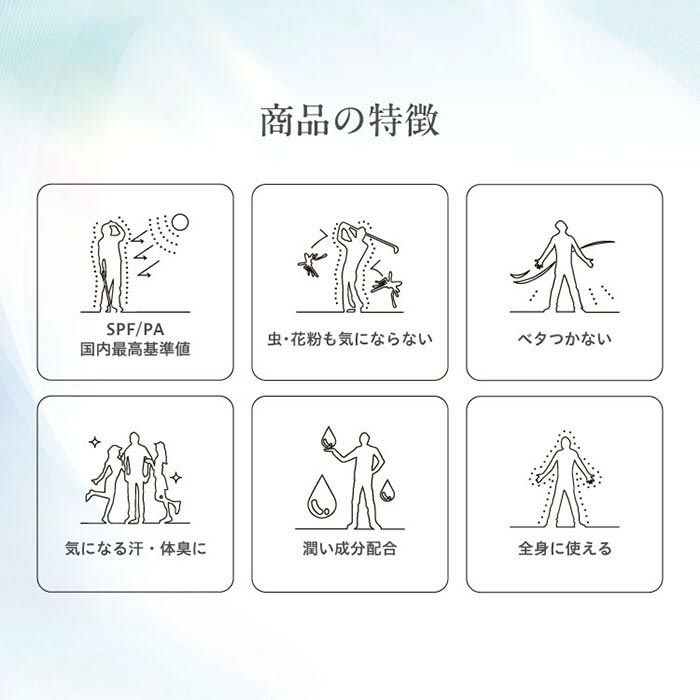 商品の特徴

SPF/PA
国内最高基準値

虫・花粉も気にならない

ベタつかない

気になる汗・体臭に

潤い成分配合

全身に使える