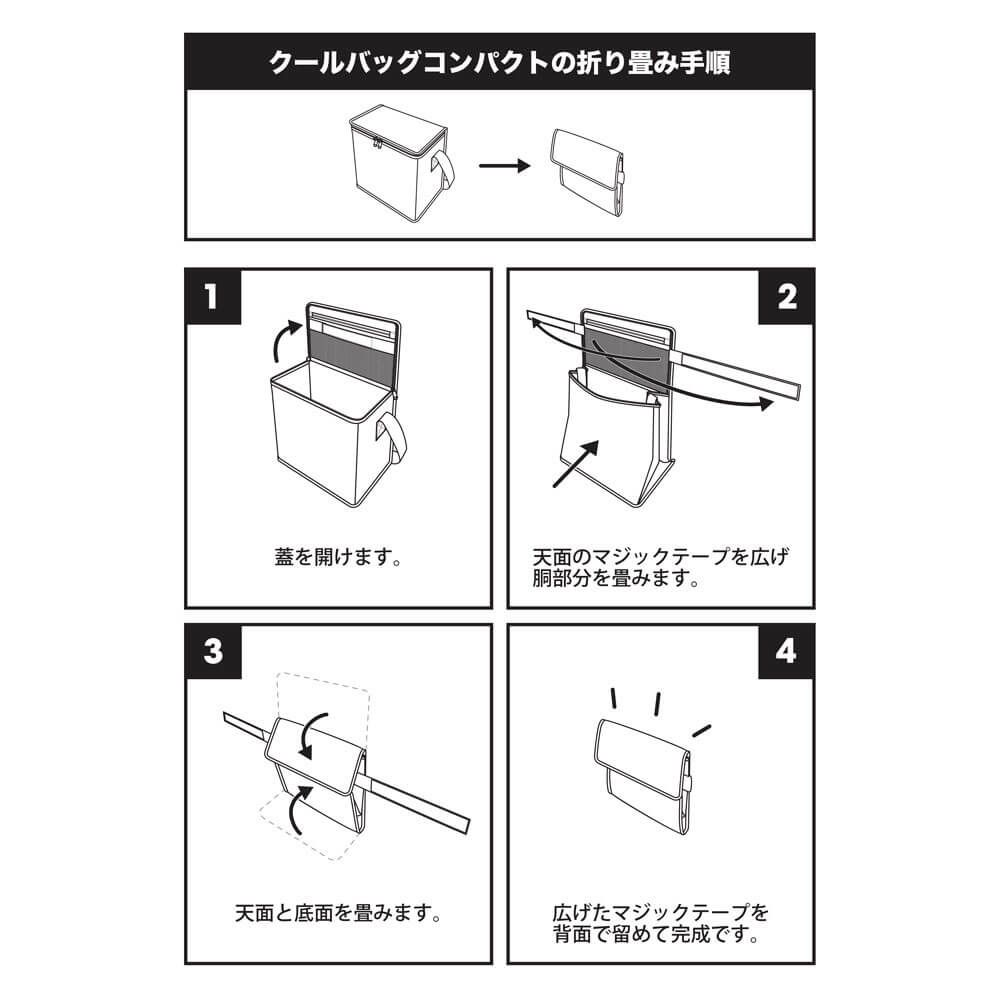 クールバッグコンパクトの折り畳み手順

1

蓋を開けます。

2

天面のマジックテープを広げ胴部分を畳みます。

3

天面と底面を畳みます。

4

広げたマジックテープを背面で留めて完成です。