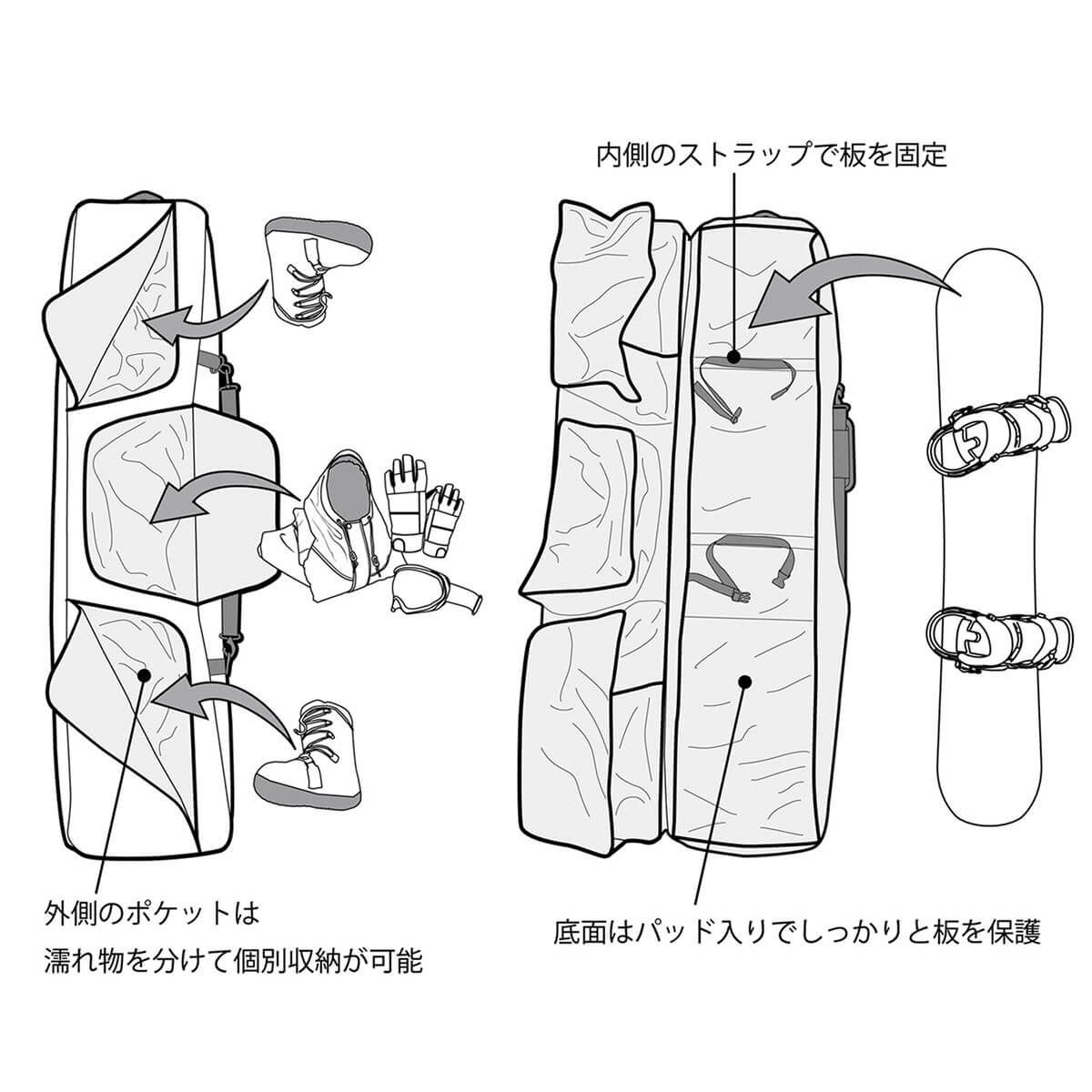 内側のストラップで板を固定

外側のポケットは
濡れ物を分けて個別収納が可能

底面はパッド入りでしっかりと板を保護