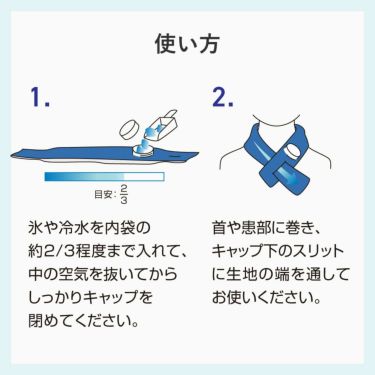 使い方

1.

目安: $\frac{2}{3}$

氷や冷水を内袋の約2/3程度まで入れて、中の空気を抜いてからしっかりキャップを閉めてください。

2.

首や患部に巻き、キャップ下のスリットに生地の端を通してお使いください。