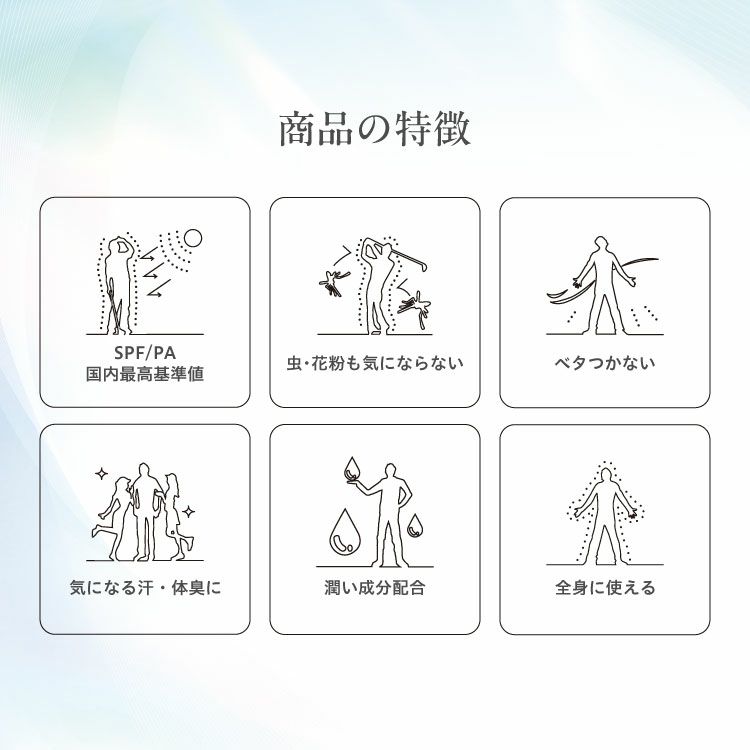 商品の特徴

SPF/PA
国内最高基準値

虫・花粉も気にならない

ベタつかない

気になる汗・体臭に

潤い成分配合

全身に使える