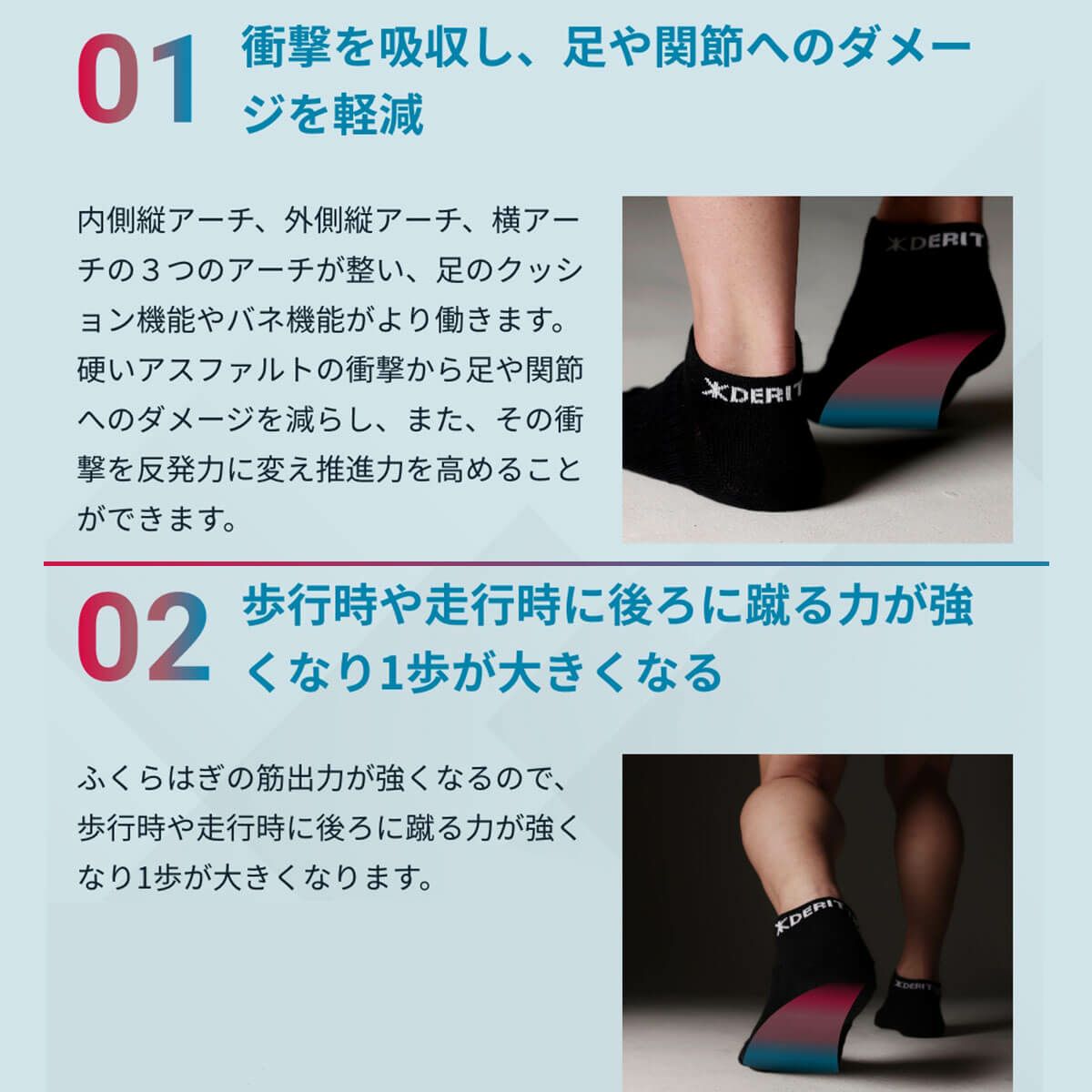 01

衝撃を吸収し、足や関節へのダメージを軽減

内側縦アーチ、外側縦アーチ、横アーチの３つのアーチが整い、足のクッション機能やバネ機能がより働きます。硬いアスファルトの衝撃から足や関節へのダメージを減らし、また、その衝撃を反発力に変え推進力を高めることができます。

DERIT

DERIT

02

歩行時や走行時に後ろに蹴る力が強くなり1歩が大きくなる

ふくらはぎの筋出力が強くなるので、歩行時や走行時に後ろに蹴る力が強くなり1歩が大きくなります。

DERIT

DERIT